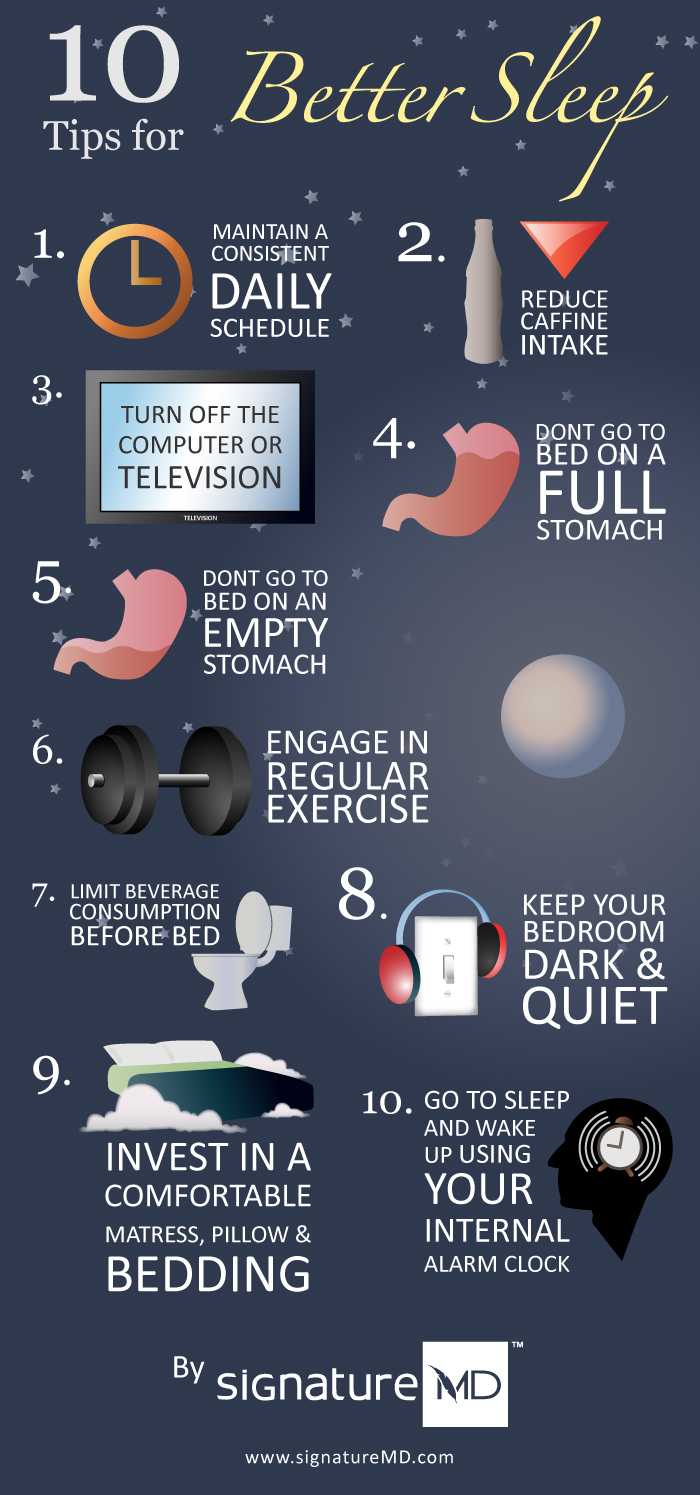 10 Tips for Better Sleep

1. MAINTAIN A CONSISTENT DAILY SCHEDULE

2. REDUCE CAFFINE INTAKE

3. TURN OFF THE COMPUTER OR TELEVISION

TELEVISION

4. DONT GO TO BED ON A FULL STOMACH

5. DONT GO TO BED ON AN EMPTY STOMACH

6. ENGAGE IN REGULAR EXERCISE

7. LIMIT BEVERAGE CONSUMPTION BEFORE BED

8. KEEP YOUR BEDROOM DARK & QUIET

9. INVEST IN A COMFORTABLE MATRESS, PILLOW & BEDDING

10. GO TO SLEEP AND WAKE UP USING YOUR INTERNAL ALARM CLOCK

By signature MD™

www.signatureMD.com